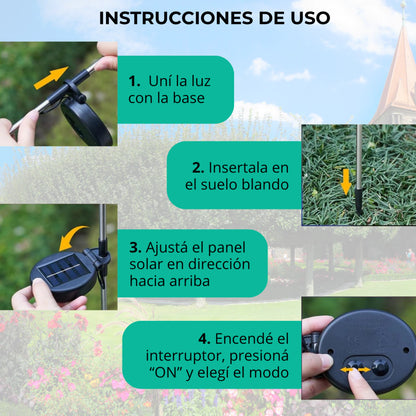 INSTRUCCIONES DE USO

1. Uní la luz con la base

2. Insertala en el suelo blando

3. Ajustá el panel solar en dirección hacia arriba

4. Encendé el interruptor, presioná “ON” y elegí el modo